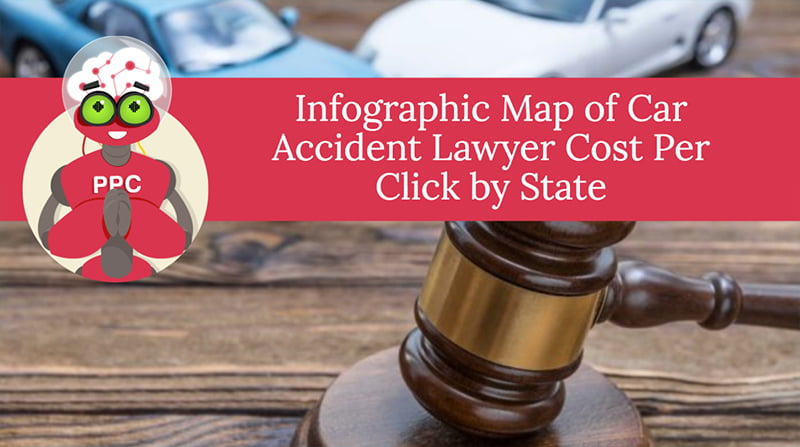 PPC

Infographic Map of Car Accident Lawyer Cost Per Click by State